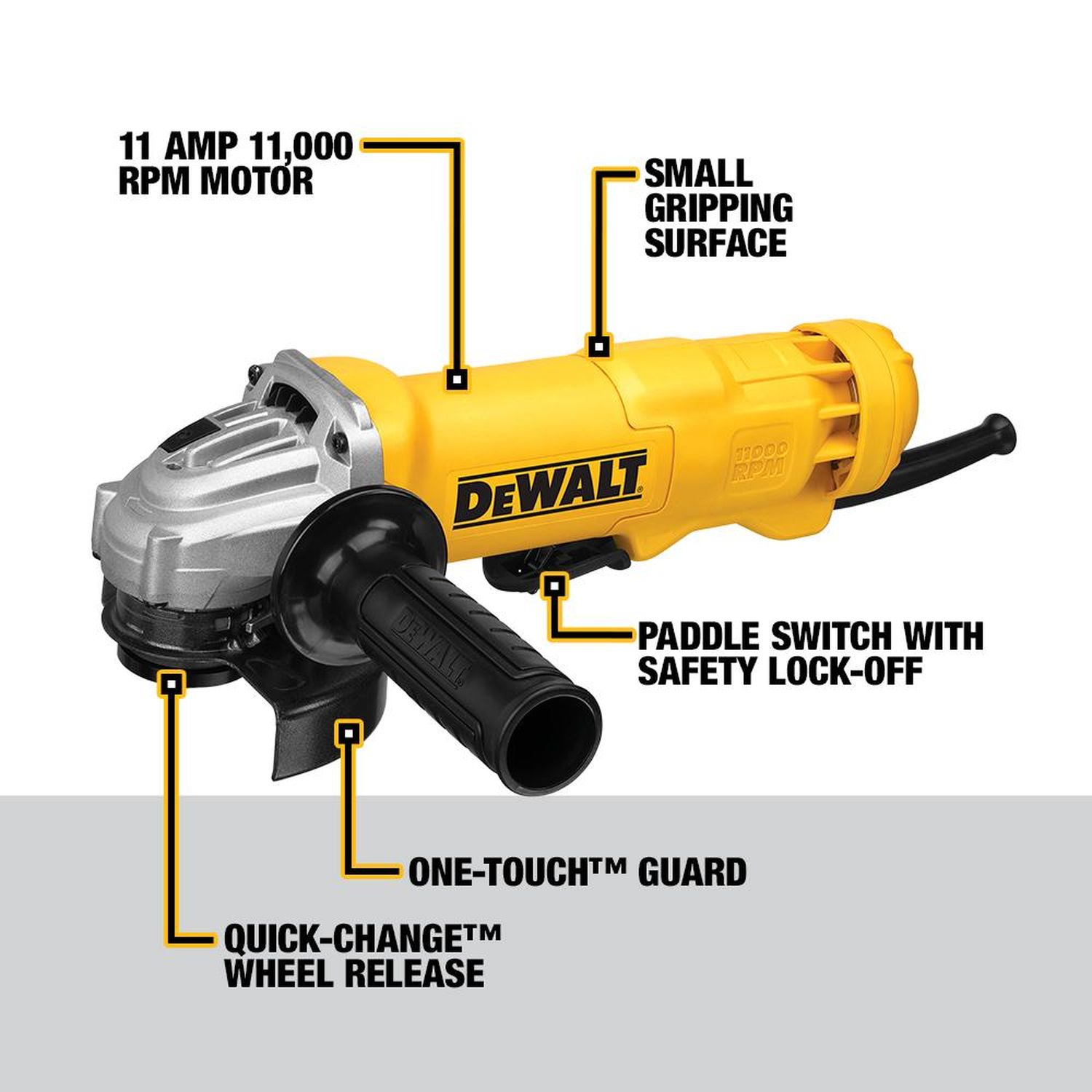 11 AMP 11,000 RPM MOTOR

SMALL GRIPPING SURFACE

DEWALT

11000 RPM

DEWALT

PADDLE SWITCH WITH SAFETY LOCK-OFF

ONE-TOUCH™ GUARD

QUICK-CHANGE™ WHEEL RELEASE