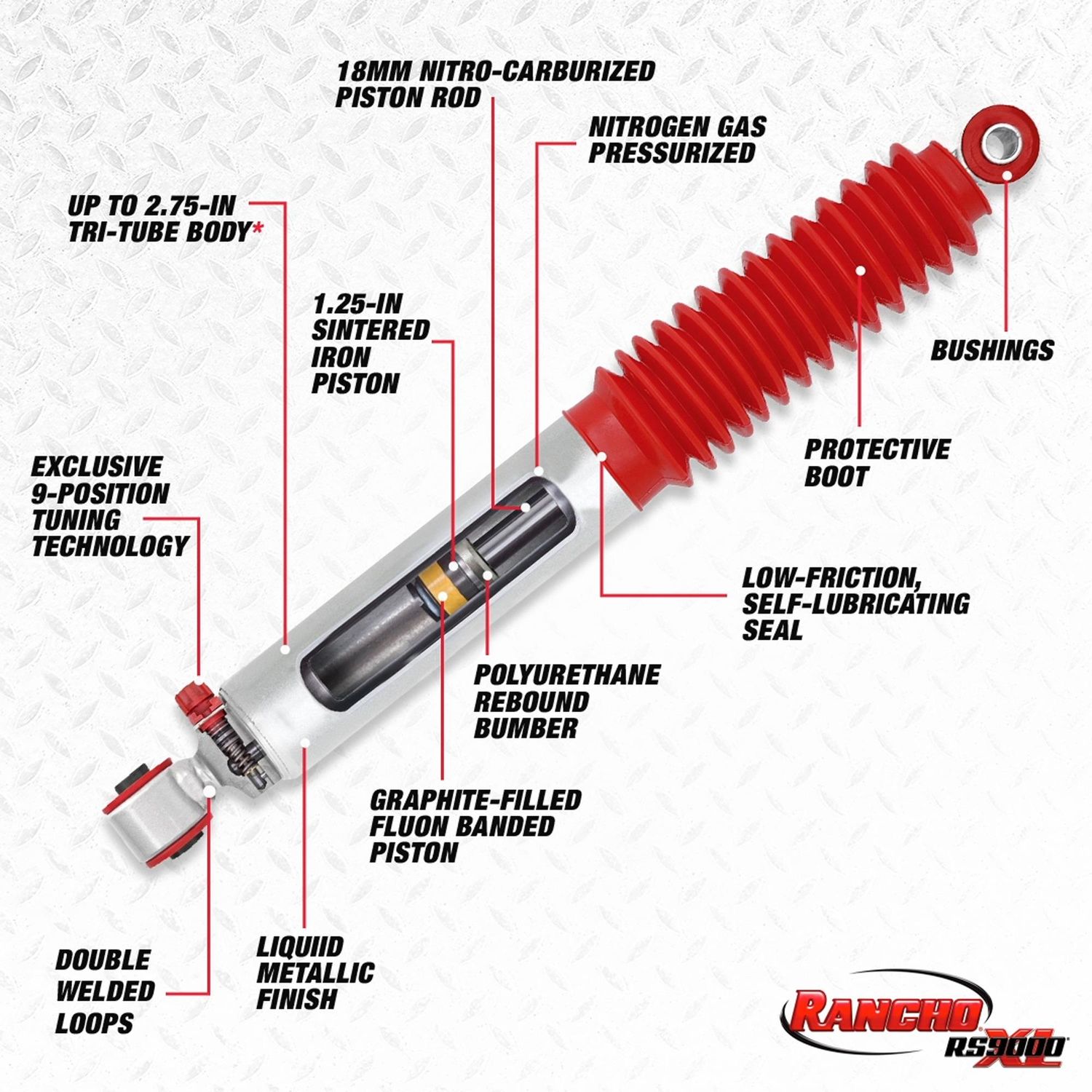 18MM NITRO-CARBURIZED PISTON ROD

NITROGEN GAS PRESSURIZED

UP TO 2.75-IN TRI-TUBE BODY*

1.25-IN SINTERED IRON PISTON

BUSHINGS

PROTECTIVE BOOT

EXCLUSIVE 9-POSITION TUNING TECHNOLOGY

LOW-FRICTION, SELF-LUBRICATING SEAL

POLYURETHANE REBOUND BUMBER

GRAPHITE-FILLED FLUON BANDED PISTON

DOUBLE WELDED LOOPS

LIQUIID METALLIC FINISH

RANCHO RS9000 XL