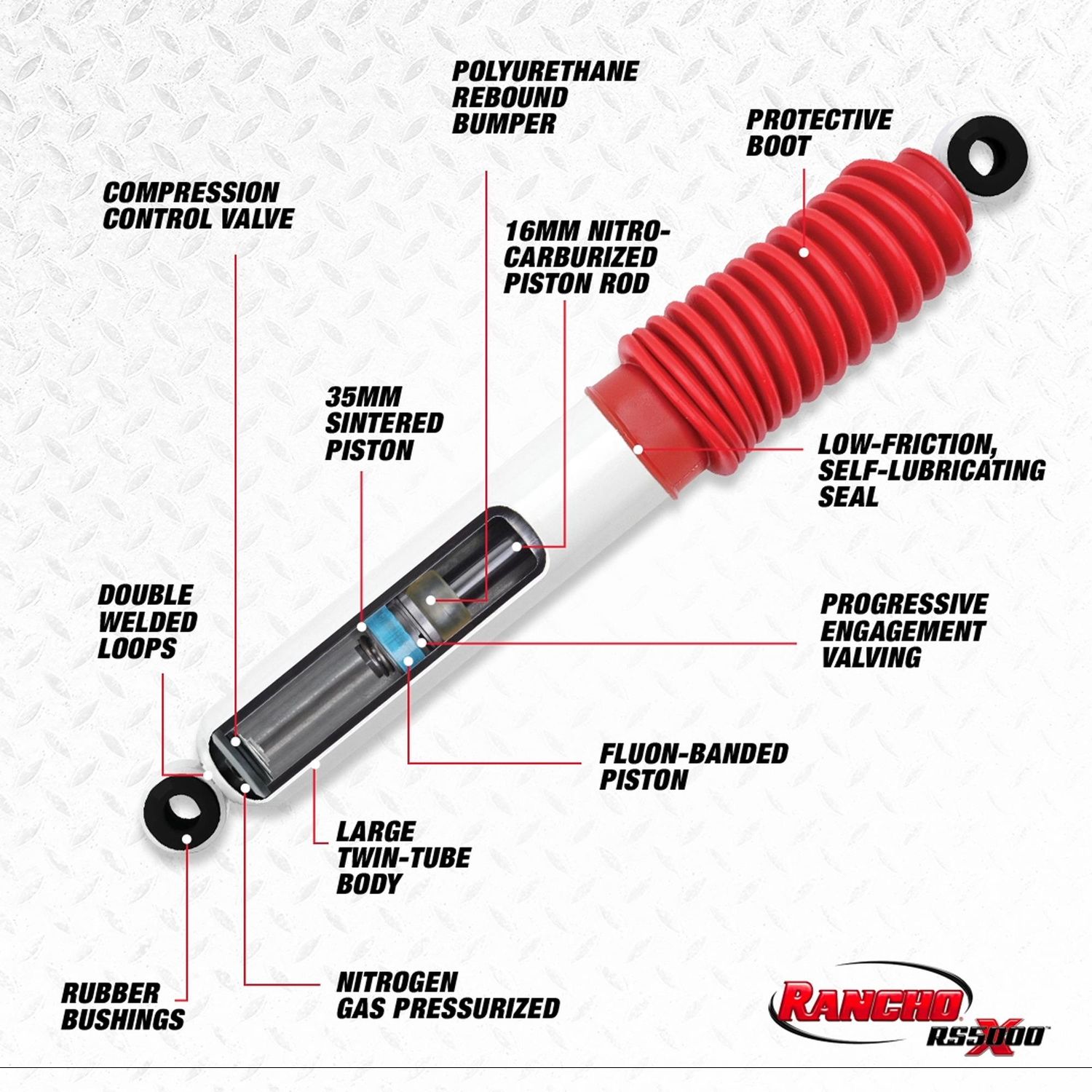 POLYURETHANE REBOUND BUMPER

PROTECTIVE BOOT

COMPRESSION CONTROL VALVE

16MM NITRO-CARBURIZED PISTON ROD

35MM SINTERED PISTON

LOW-FRICTION, SELF-LUBRICATING SEAL

DOUBLE WELDED LOOPS

PROGRESSIVE ENGAGEMENT VALVING

FLUON-BANDED PISTON

LARGE TWIN-TUBE BODY

RUBBER BUSHINGS

NITROGEN GAS PRESSURIZED

RANCHO RS5000X