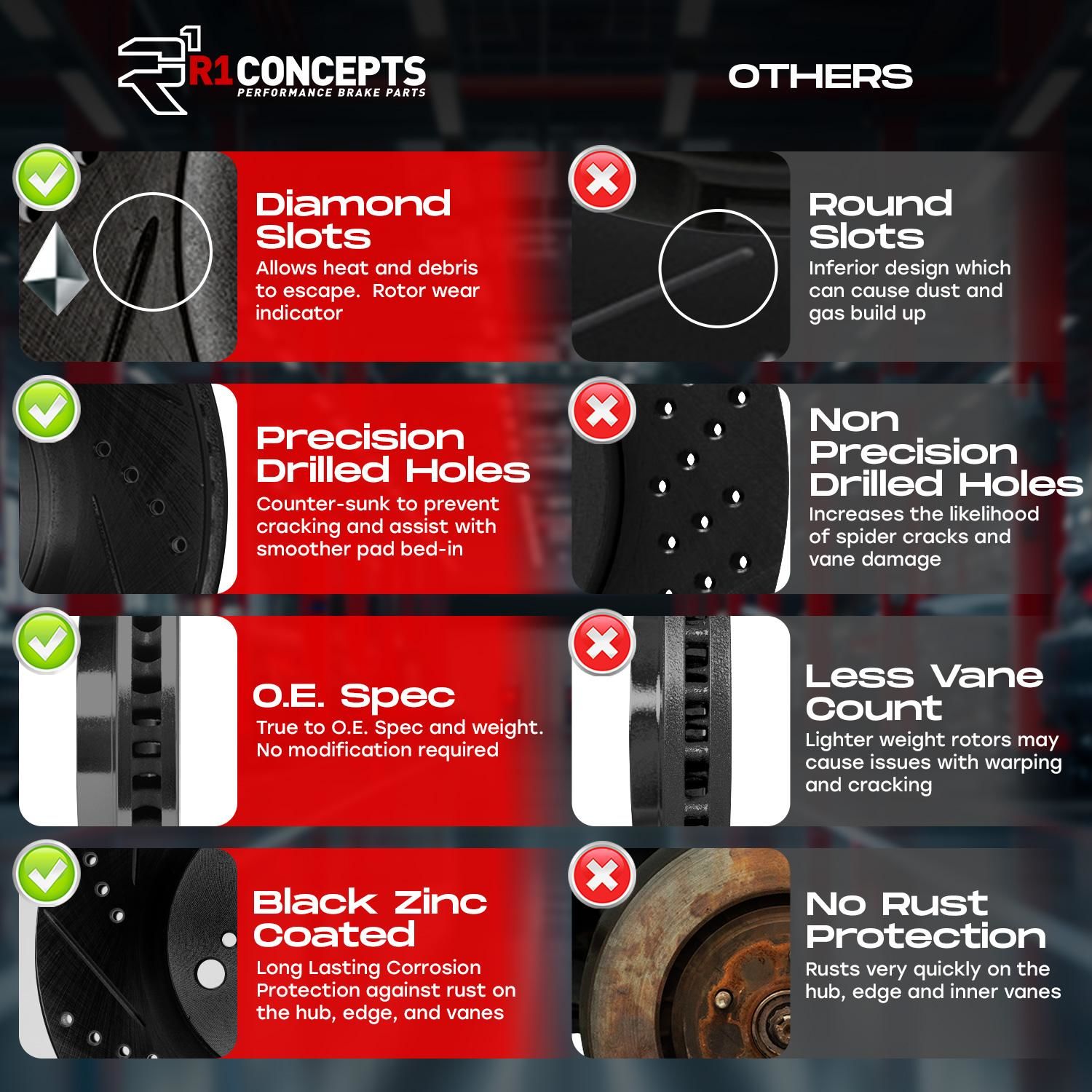 R1 CONCEPTS
PERFORMANCE BRAKE PARTS

Diamond Slots
Allows heat and debris to escape. Rotor wear indicator

Precision Drilled Holes
Counter-sunk to prevent cracking and assist with smoother pad bed-in

O.E. Spec
True to O.E. Spec and weight. No modification required

Black Zinc Coated
Long Lasting Corrosion Protection against rust on the hub, edge, and vanes

OTHERS

Round Slots
Inferior design which can cause dust and gas build up

Non Precision Drilled Holes
Increases the likelihood of spider cracks and vane damage

Less Vane Count
Lighter weight rotors may cause issues with warping and cracking

No Rust Protection
Rusts very quickly on the hub, edge and inner vanes