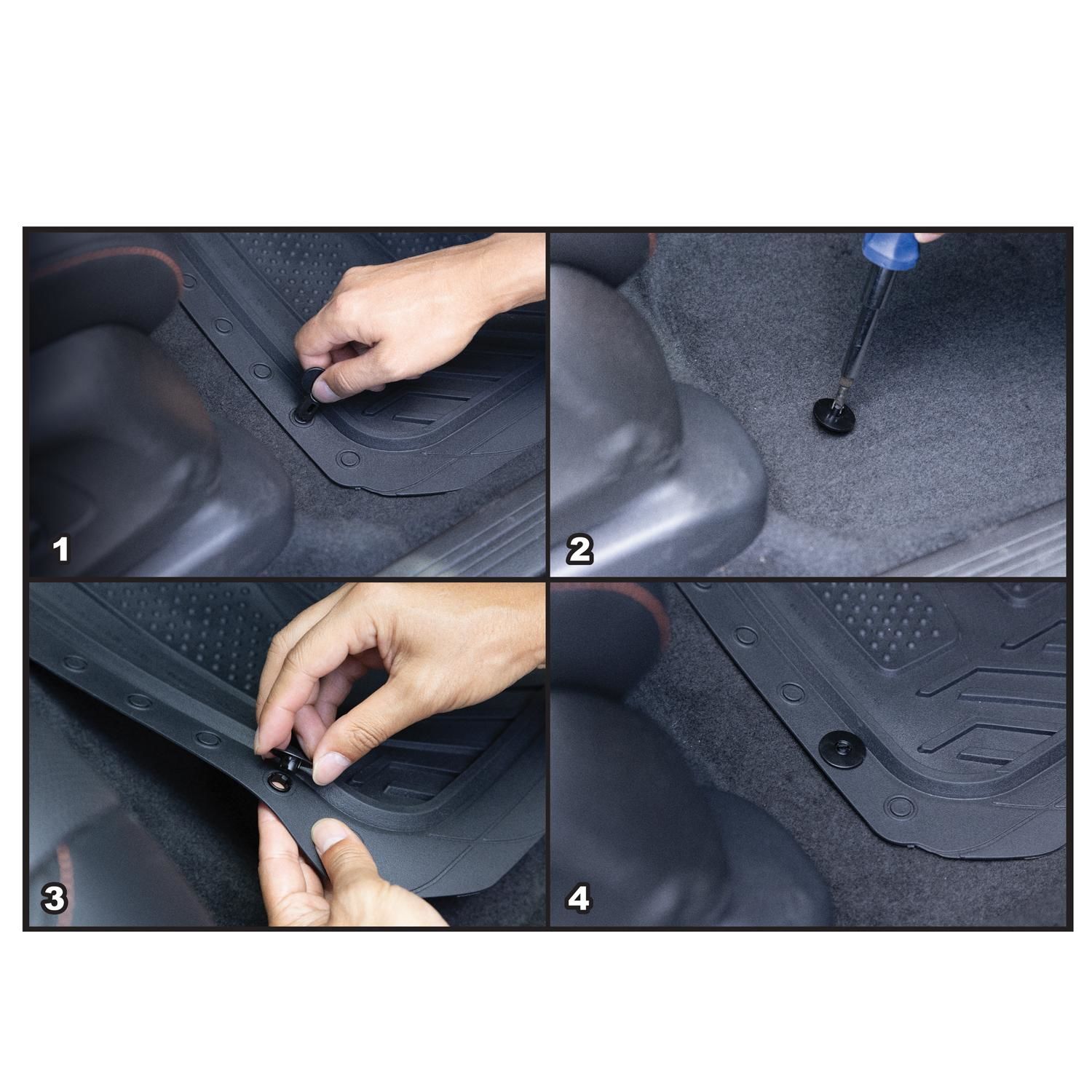 1

2

3

4