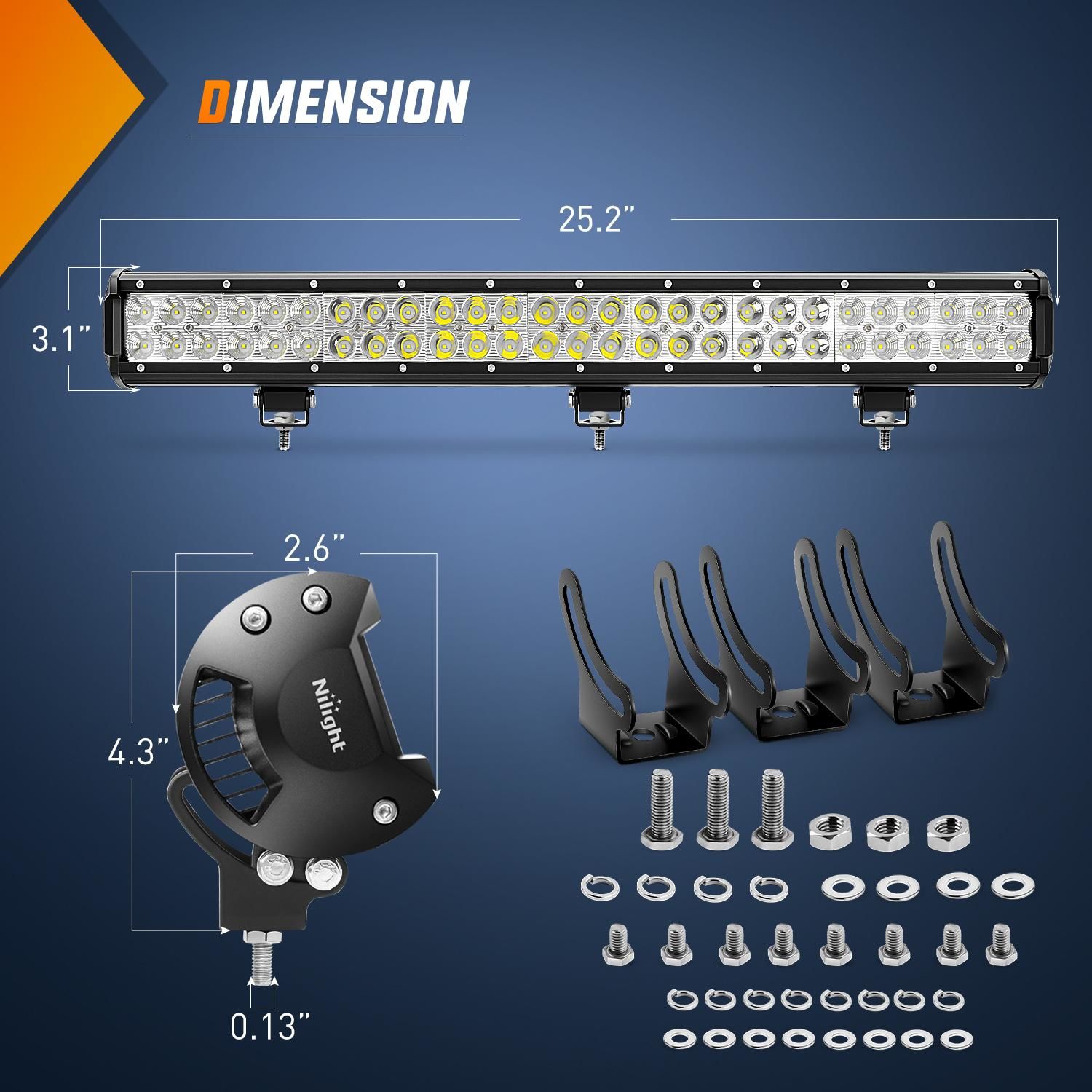 DIMENSION

25.2"

3.1"

2.6"

4.3"

Nilight

0.13"