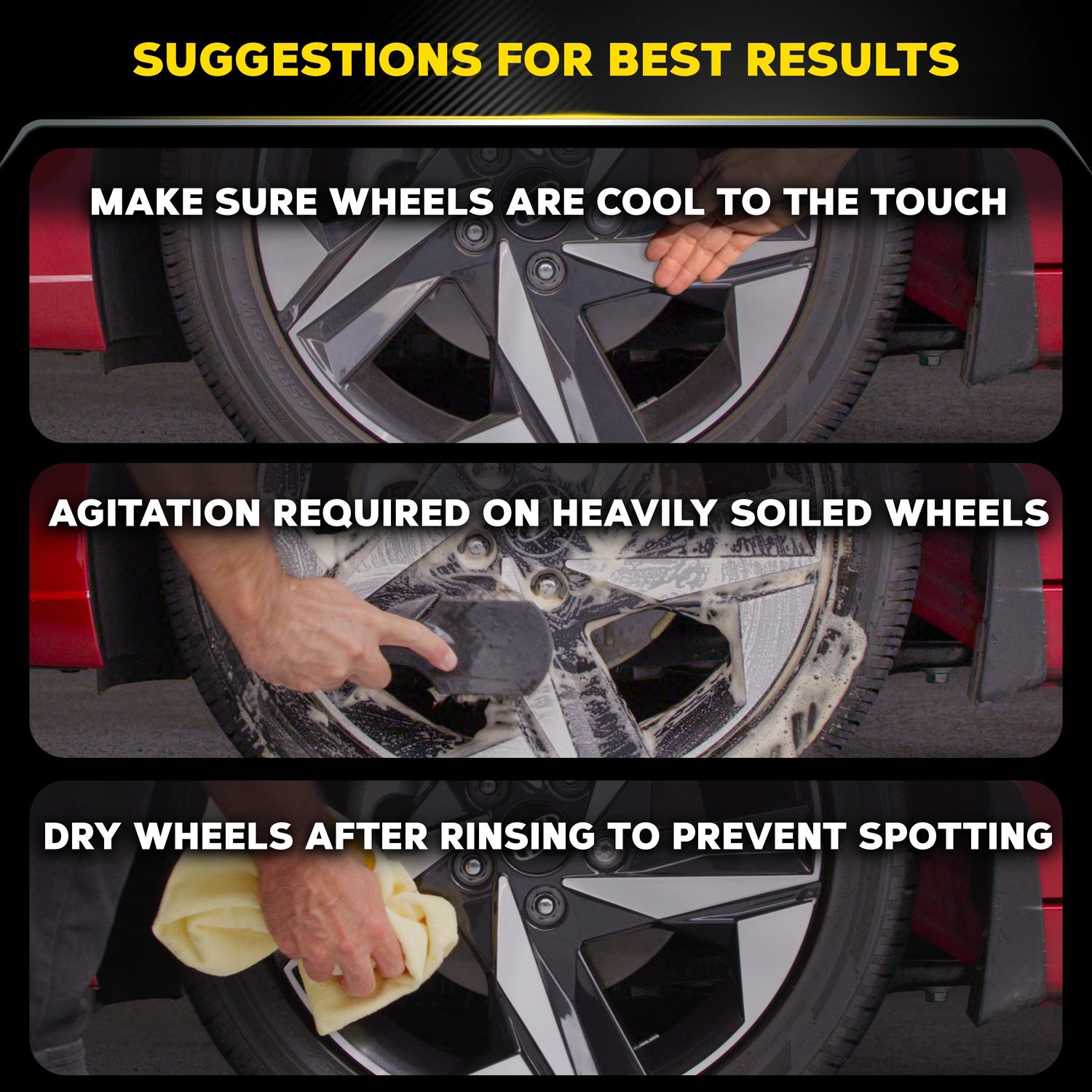 SUGGESTIONS FOR BEST RESULTS

MAKE SURE WHEELS ARE COOL TO THE TOUCH

AGITATION REQUIRED ON HEAVILY SOILED WHEELS

DRY WHEELS AFTER RINSING TO PREVENT SPOTTING