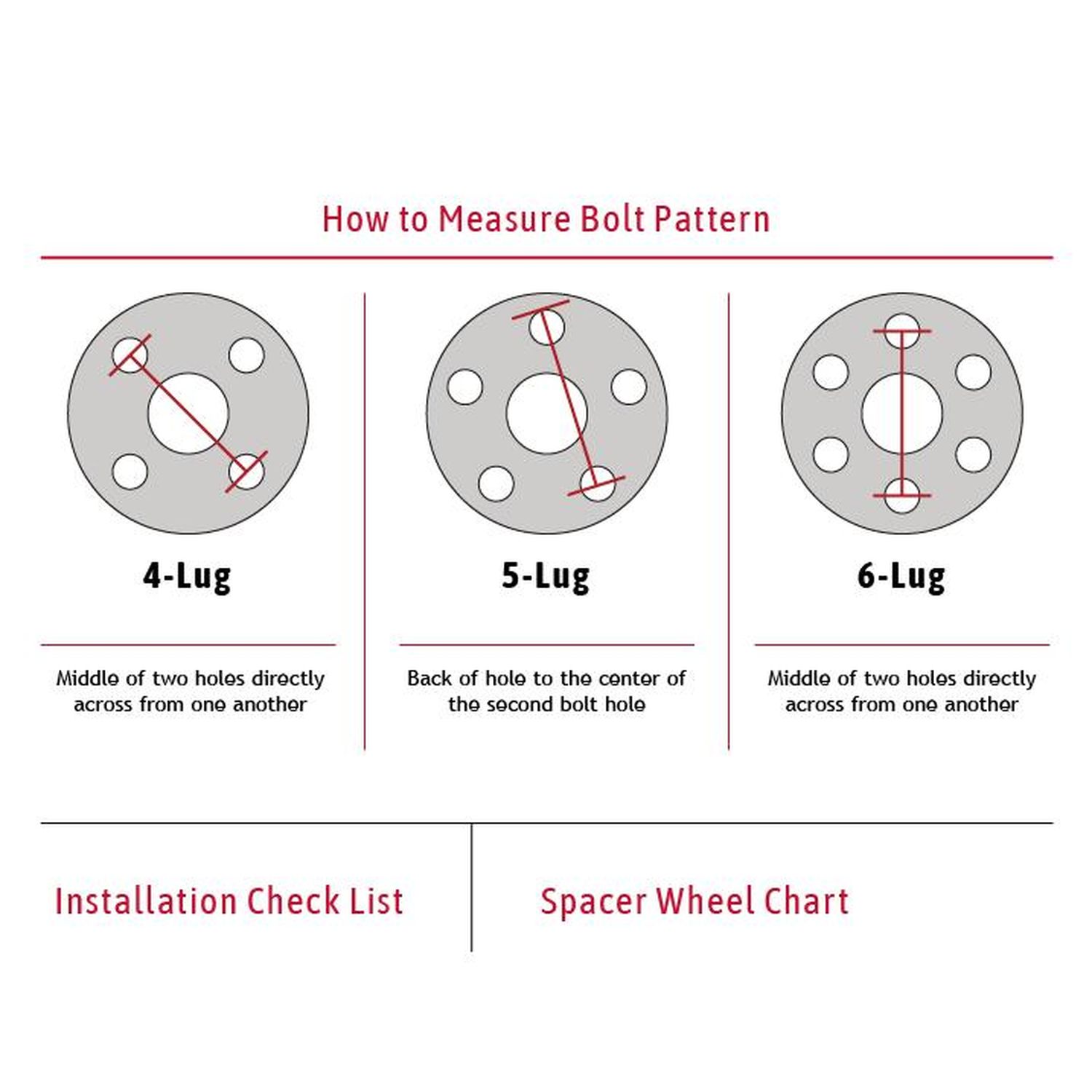 How to Measure Bolt Pattern

4-Lug

Middle of two holes directly across from one another

5-Lug

Back of hole to the center of the second bolt hole

6-Lug

Middle of two holes directly across from one another

Installation Check List

Spacer Wheel Chart