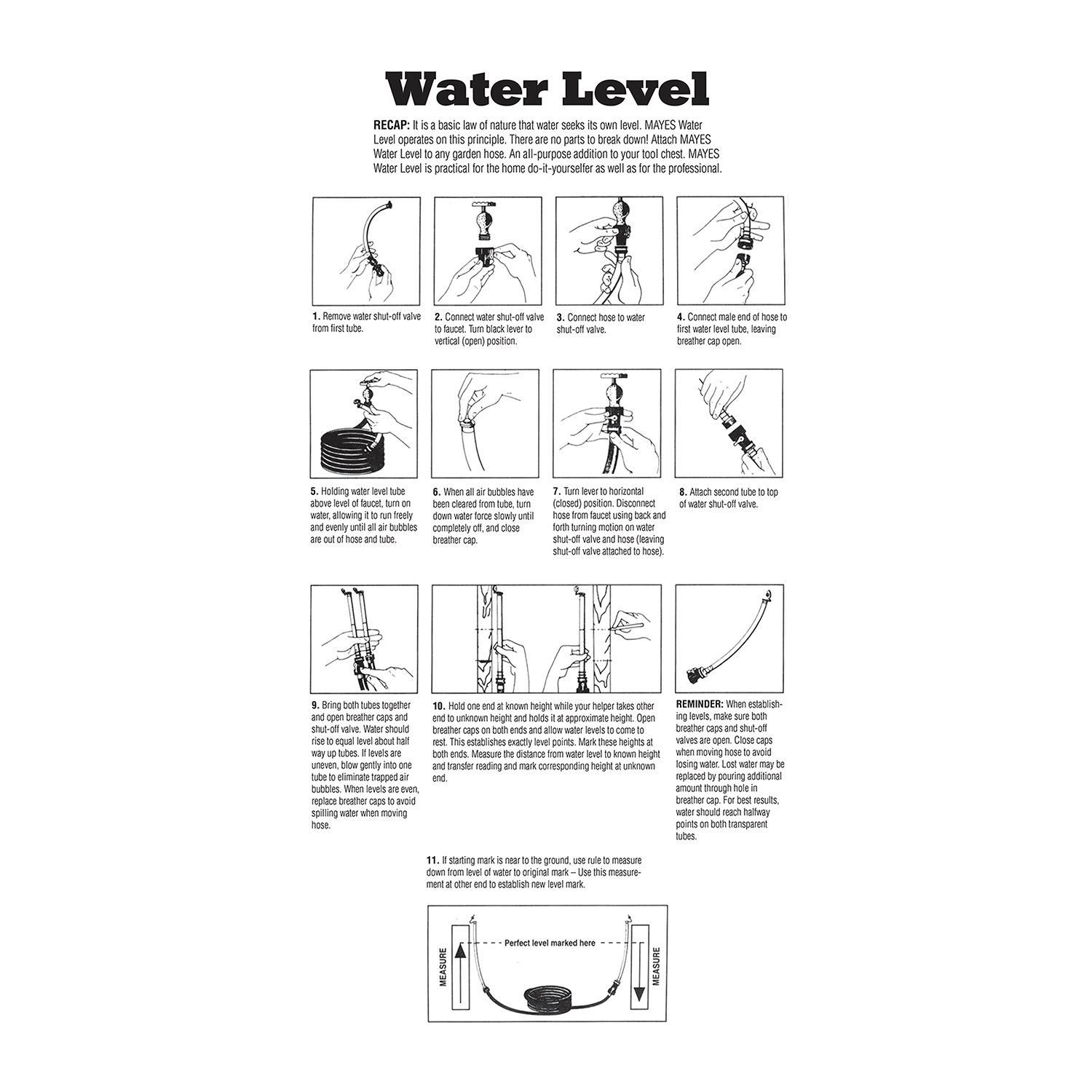 Water Level

RECAP: It is a basic law of nature that water seeks its own level. MAYES Water Level operates on this principle. There are no parts to break down! Attach MAYES Water Level to any garden hose. An all-purpose addition to your tool chest. MAYES Water Level is practical for the home do-it-yourselfer as well as for the professional.

1. Remove water shut-off valve from first tube.

2. Connect water shut-off valve to faucet. Turn black lever to vertical (open) position.

3. Connect hose to water shut-off valve.

4. Connect male end of hose to first water level tube, leaving breather cap open.

5. Holding water level tube above level of faucet, turn on water, allowing it to run freely and evenly until all air bubbles are out of hose and tube.

6. When all air bubbles have been cleared from tube, turn down water force slowly until completely off, and close breather cap.

7. Turn lever to horizontal (closed) position. Disconnect hose from faucet using back and forth turning motion on water shut-off valve and hose (leaving shut-off valve attached to hose).

8. Attach second tube to top of water shut-off valve.

9. Bring both tubes together and open breather caps and shut-off valve. Water should rise to equal level about half way up tubes. If levels are uneven, blow gently into one tube to eliminate trapped air bubbles. When levels are even, replace breather caps to avoid spilling water when moving hose.

10. Hold one end at known height while your helper takes other end to unknown height and holds it at approximate height. Open breather caps on both ends and allow water levels to come to rest. This establishes exactly level points. Mark these heights at both ends. Measure the distance from water level to known height and transfer reading and mark corresponding height at unknown end.

REMINDER: When establishing levels, make sure both breather caps and shut-off valves are open. Close caps when moving hose to avoid losing water. Lost water may be replaced by pouring additional amount through hole in breather cap. For best results, water should reach halfway points on both transparent tubes.

11. If starting mark is near to the ground, use rule to measure down from level of water to original mark – Use this measurement at other end to establish new level mark.

MEASURE
Perfect level marked here
MEASURE