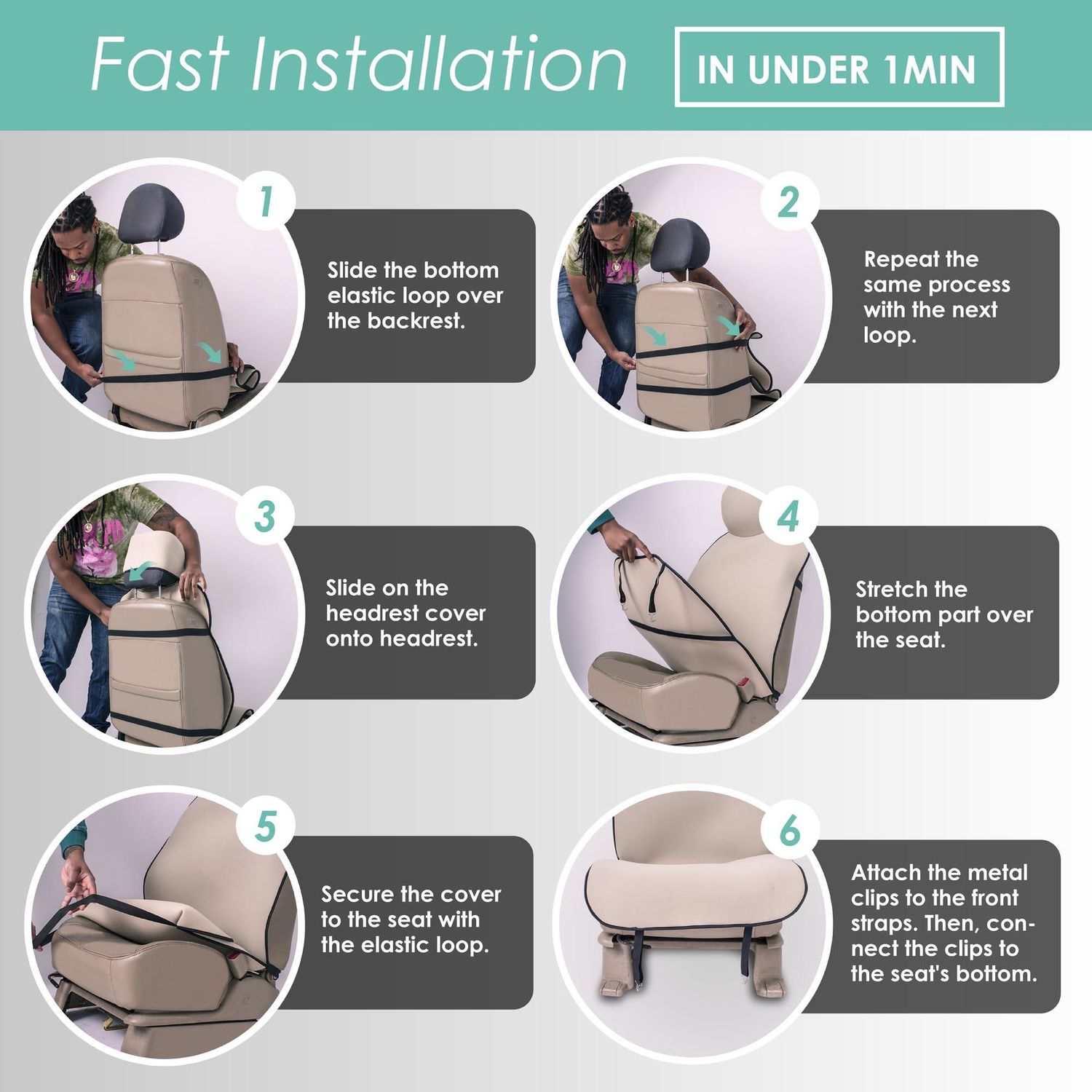 Fast Installation

IN UNDER 1MIN

1

Slide the bottom elastic loop over the backrest.

2

Repeat the same process with the next loop.

3

Slide on the headrest cover onto headrest.

4

Stretch the bottom part over the seat.

5

Secure the cover to the seat with the elastic loop.

6

Attach the metal clips to the front straps. Then, connect the clips to the seat's bottom.