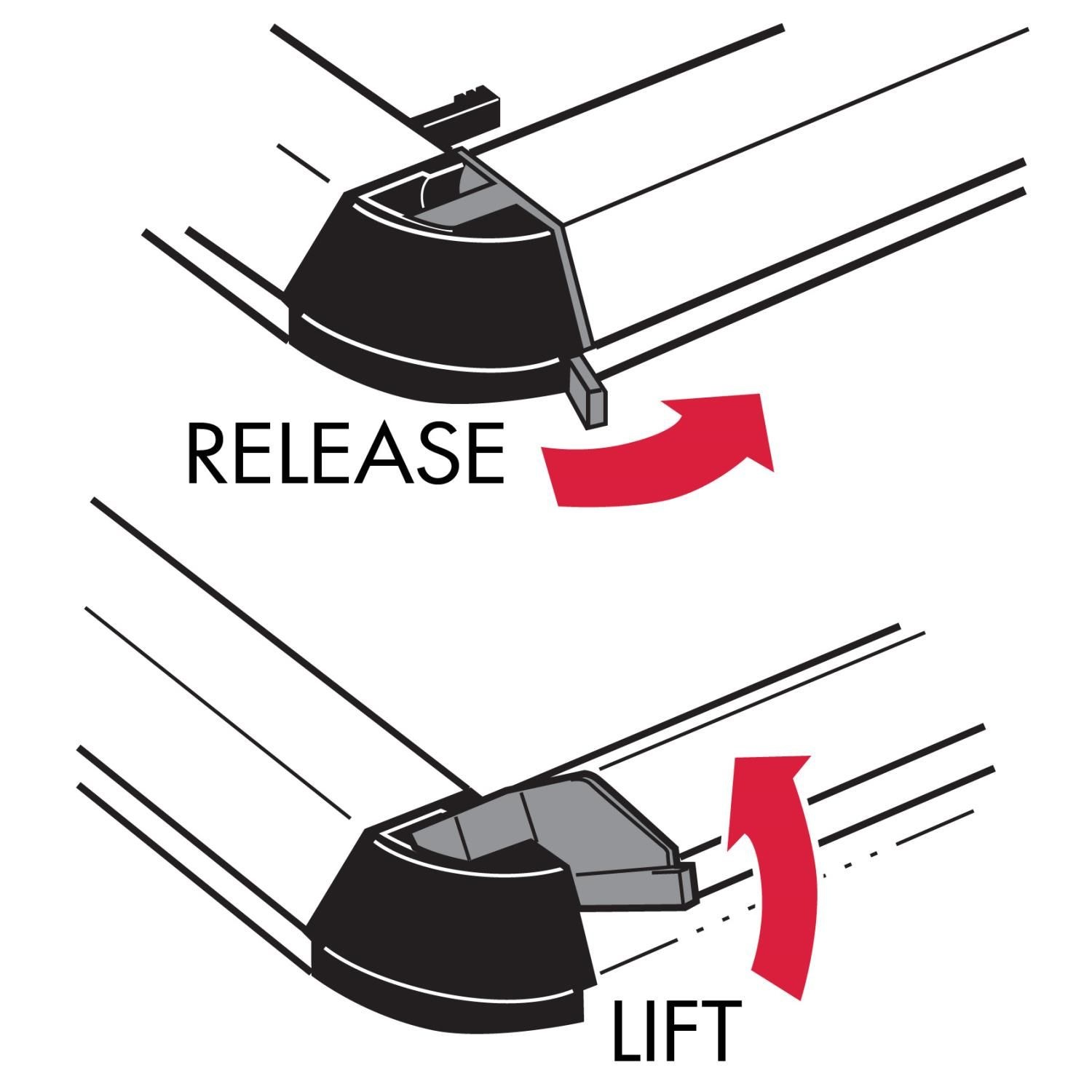 RELEASE

LIFT