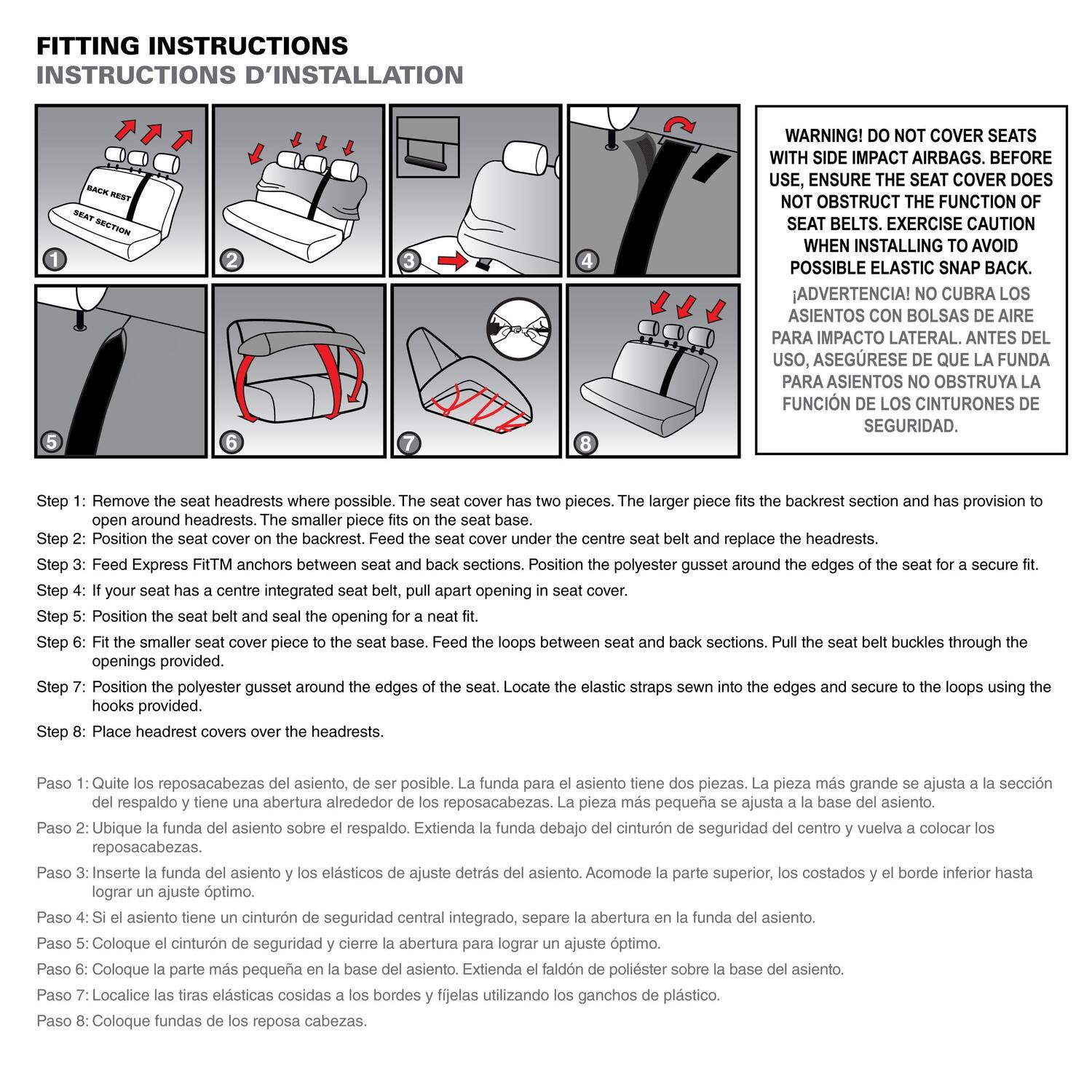 FITTING INSTRUCTIONS
INSTRUCTIONS D'INSTALLATION

BACK REST
SEAT SECTION
1
2
3
4
5
6
7
8

WARNING! DO NOT COVER SEATS WITH SIDE IMPACT AIRBAGS. BEFORE USE, ENSURE THE SEAT COVER DOES NOT OBSTRUCT THE FUNCTION OF SEAT BELTS. EXERCISE CAUTION WHEN INSTALLING TO AVOID POSSIBLE ELASTIC SNAP BACK.

¡ADVERTENCIA! NO CUBRA LOS ASIENTOS CON BOLSAS DE AIRE PARA IMPACTO LATERAL. ANTES DEL USO, ASEGÚRESE DE QUE LA FUNDA PARA ASIENTOS NO OBSTRUYA LA FUNCIÓN DE LOS CINTURONES DE SEGURIDAD.

Step 1: Remove the seat headrests where possible. The seat cover has two pieces. The larger piece fits the backrest section and has provision to open around headrests. The smaller piece fits on the seat base.
Step 2: Position the seat cover on the backrest. Feed the seat cover under the centre seat belt and replace the headrests.
Step 3: Feed Express FitTM anchors between seat and back sections. Position the polyester gusset around the edges of the seat for a secure fit.
Step 4: If your seat has a centre integrated seat belt, pull apart opening in seat cover.
Step 5: Position the seat belt and seal the opening for a neat fit.
Step 6: Fit the smaller seat cover piece to the seat base. Feed the loops between seat and back sections. Pull the seat belt buckles through the openings provided.
Step 7: Position the polyester gusset around the edges of the seat. Locate the elastic straps sewn into the edges and secure to the loops using the hooks provided.
Step 8: Place headrest covers over the headrests.

Paso 1: Quite los reposacabezas del asiento, de ser posible. La funda para el asiento tiene dos piezas. La pieza más grande se ajusta a la sección del respaldo y tiene una abertura alrededor de los reposacabezas. La pieza más pequeña se ajusta a la base del asiento.
Paso 2: Ubique la funda del asiento sobre el respaldo. Extienda la funda debajo del cinturón de seguridad del centro y vuelva a colocar los reposacabezas.
Paso 3: Inserte la funda del asiento y los elásticos de ajuste detrás del asiento. Acomode la parte superior, los costados y el borde inferior hasta lograr un ajuste óptimo.
Paso 4: Si el asiento tiene un cinturón de seguridad central integrado, separe la abertura en la funda del asiento.
Paso 5: Coloque el cinturón de seguridad y cierre la abertura para lograr un ajuste óptimo.
Paso 6: Coloque la parte más pequeña en la base del asiento. Extienda el faldón de poliéster sobre la base del asiento.
Paso 7: Localice las tiras elásticas cosidas a los bordes y fíjelas utilizando los ganchos de plástico.
Paso 8: Coloque fundas de los reposa cabezas.