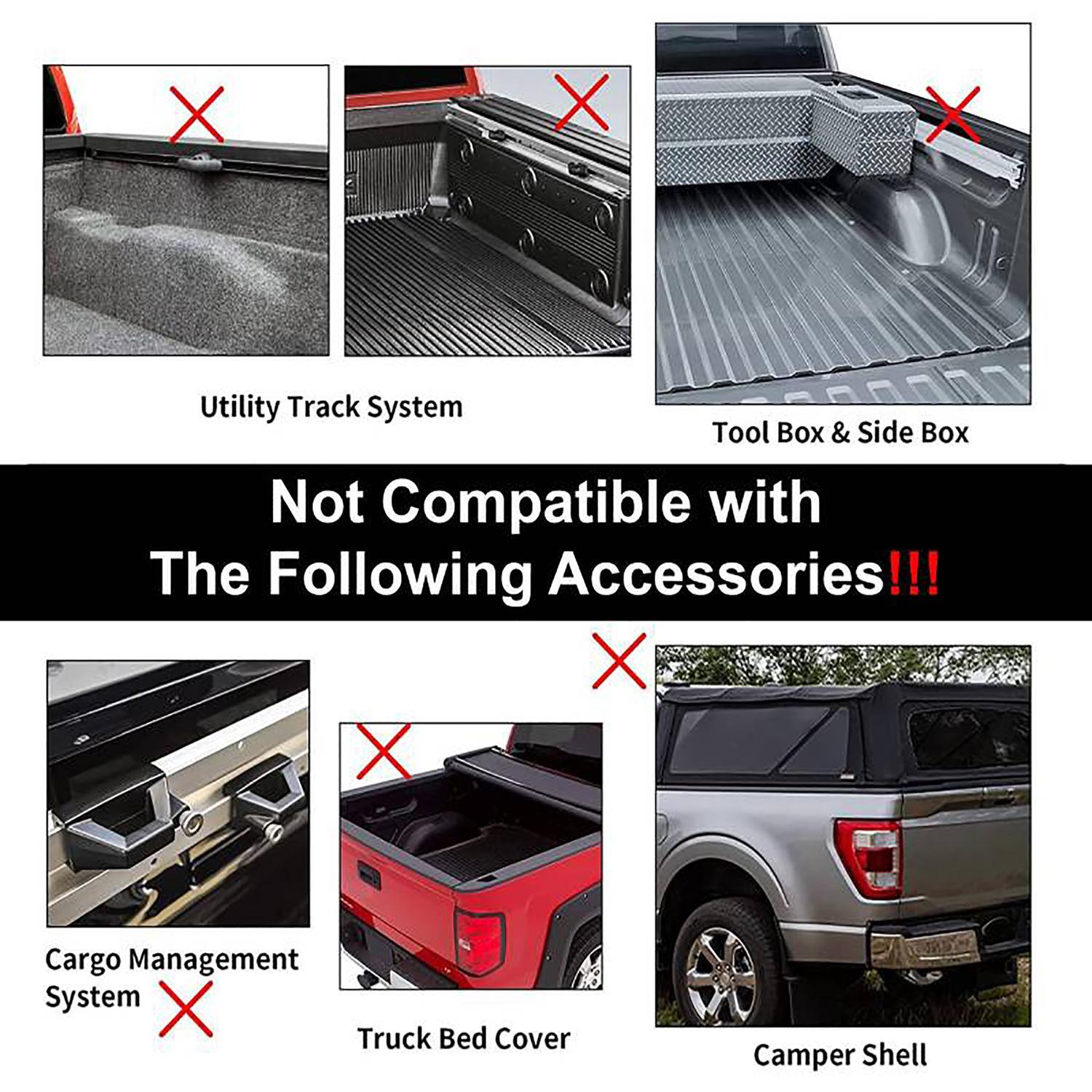 Utility Track System

Tool Box & Side Box

Not Compatible with
The Following Accessories!!!

Cargo Management System

Truck Bed Cover

Camper Shell