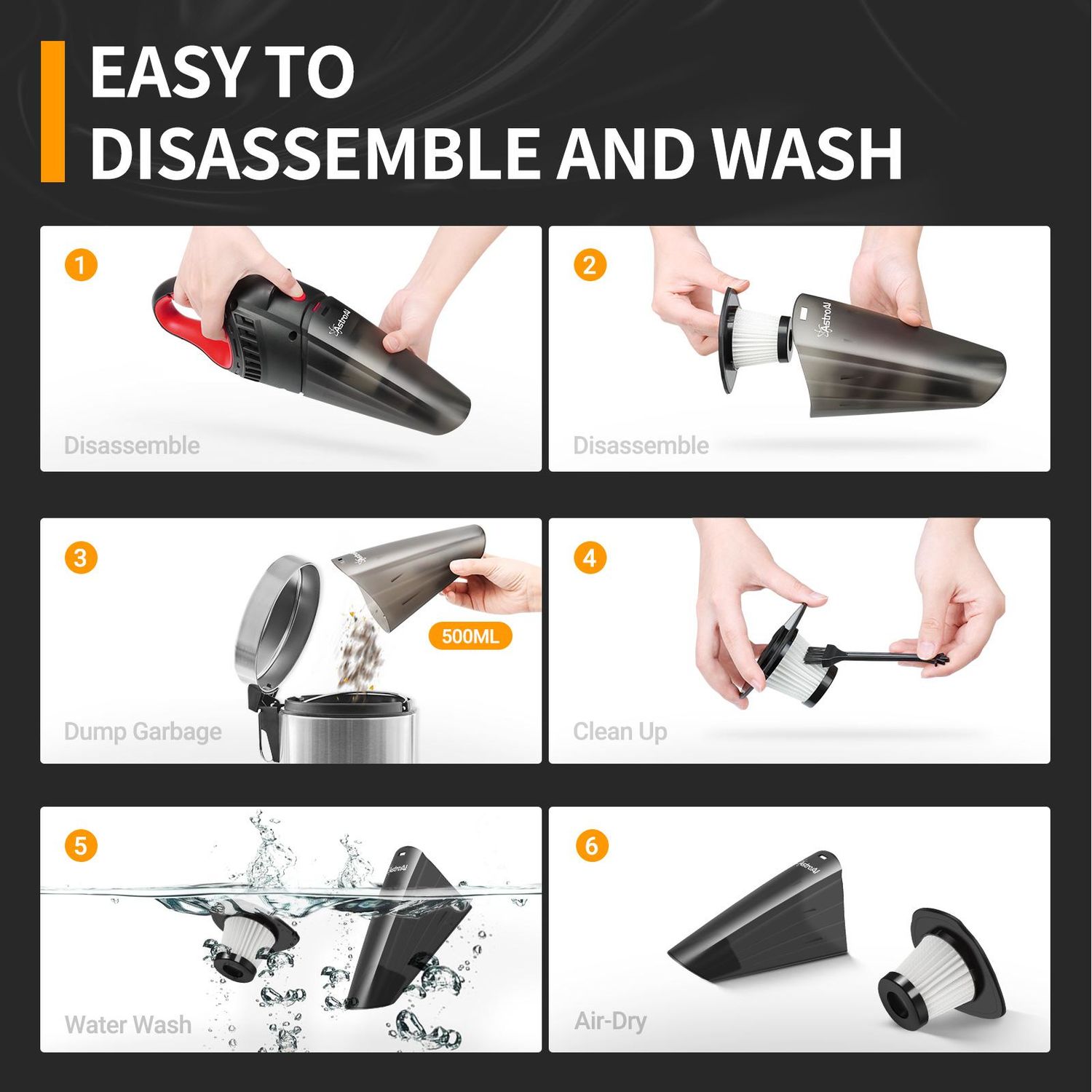 EASY TO DISASSEMBLE AND WASH

1
AstroAI
Disassemble

2
AstroAI
Disassemble

3
AstroAI
500ML
Dump Garbage

4
Clean Up

5
AstroAI
Water Wash

6
AstroAI
Air-Dry